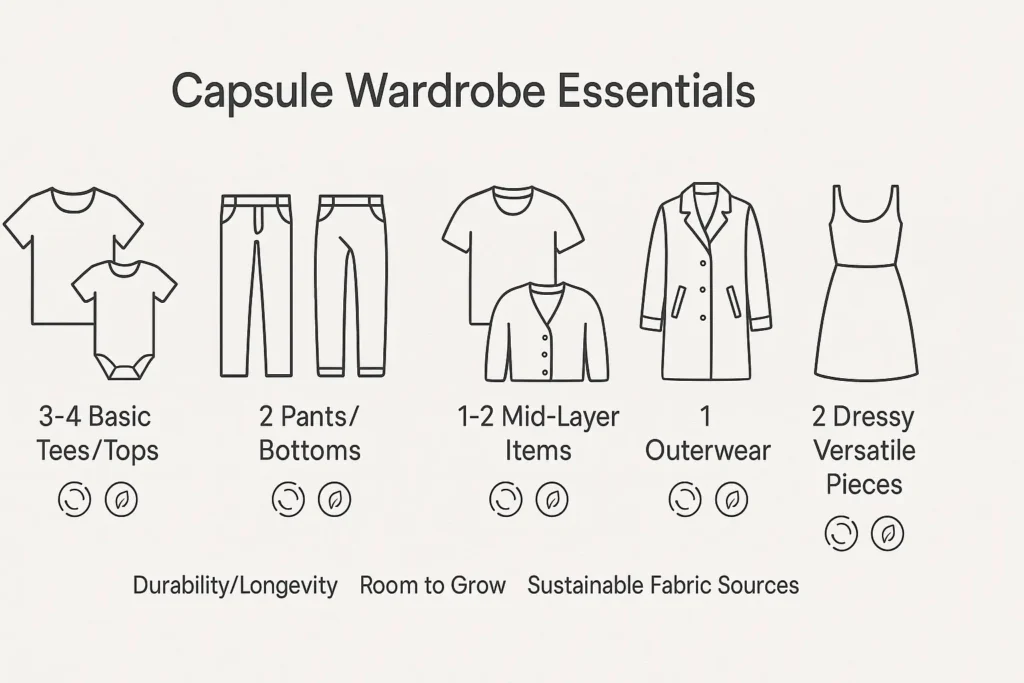 Capsule Wardrobe Essentials

3-4 Basic Tees/Tops

2 Pants/ Bottoms

1-2 Mid-Layer Items

1 Outerwear

2 Dressy Versatile Pieces

Durability/Longevity Room to Grow Sustainable Fabric Sources